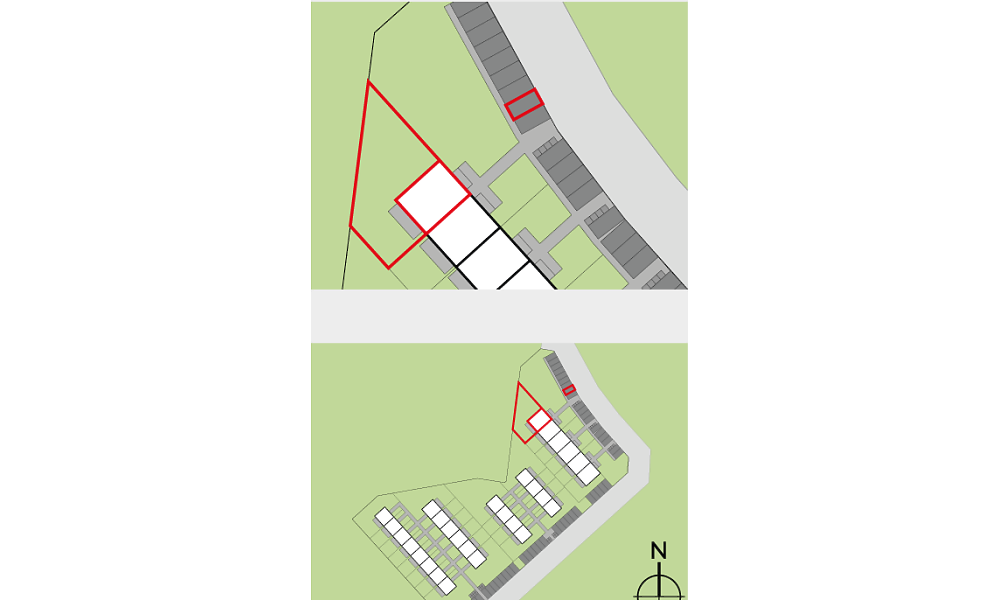 N