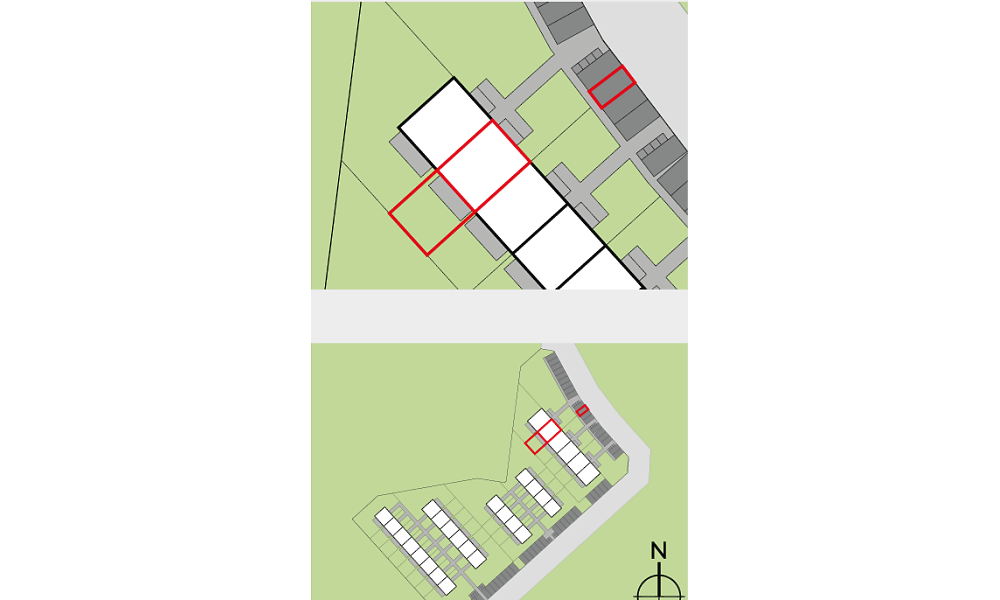 N